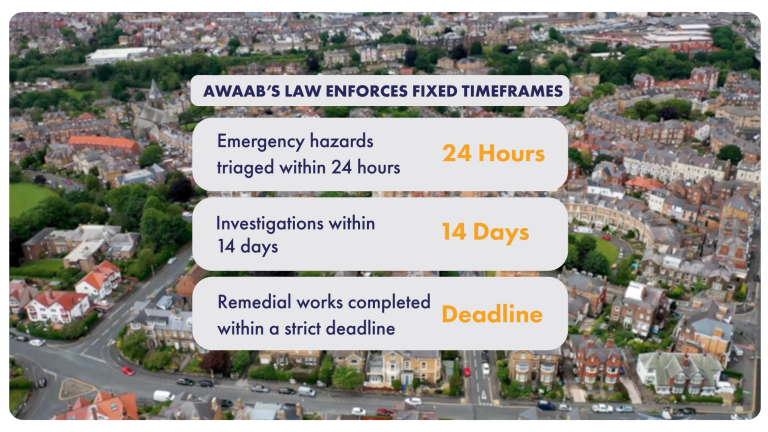 AWAAB'S LAW ENFORCES FIXED TIMEFRAMES

Emergency hazards triaged within 24 hours

24 Hours

Investigations within 14 days

14 Days

Remedial works completed within a strict deadline

Deadline